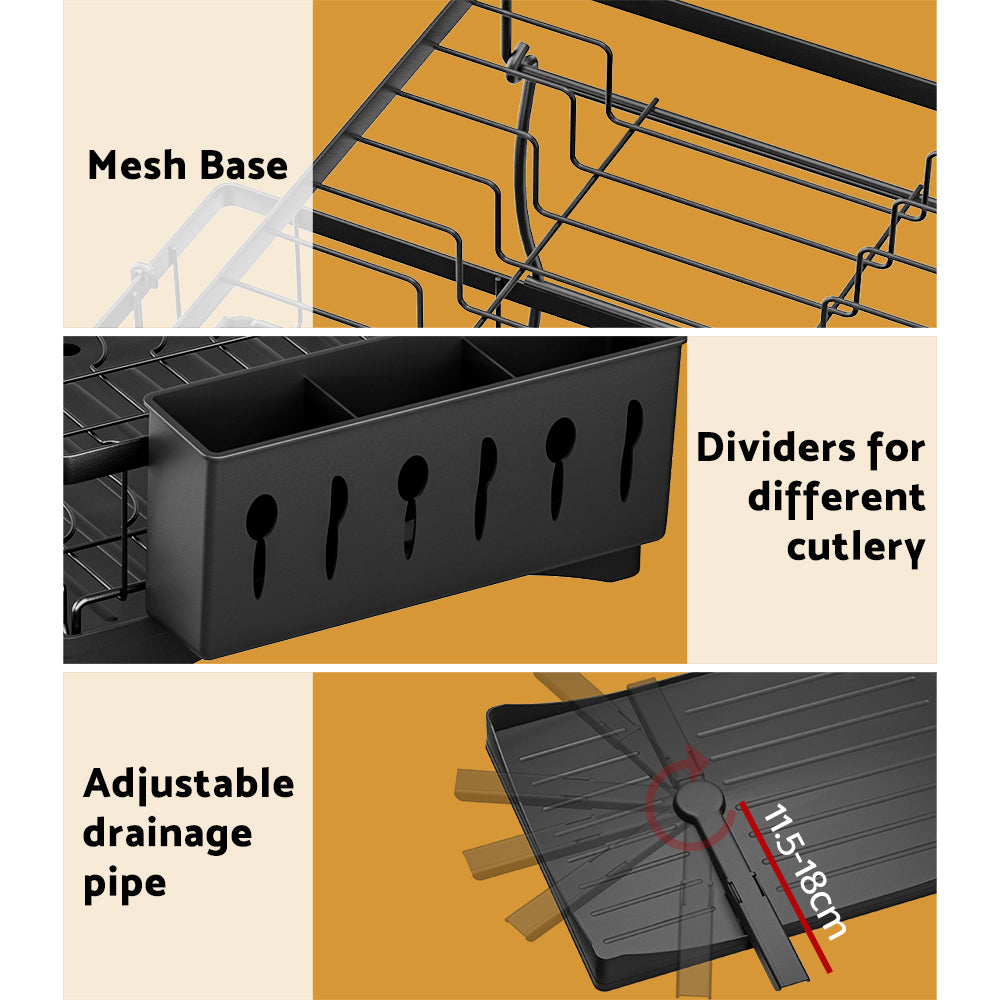 Mesh Base

Dividers for different cutlery

Adjustable drainage pipe

11.5-18cm